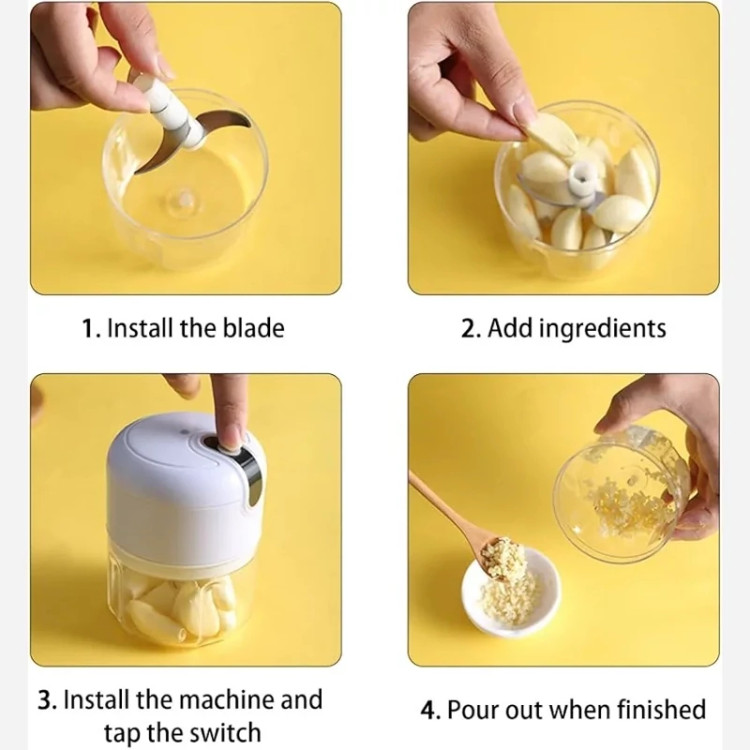 1. Install the blade

2. Add ingredients

3. Install the machine and tap the switch

4. Pour out when finished