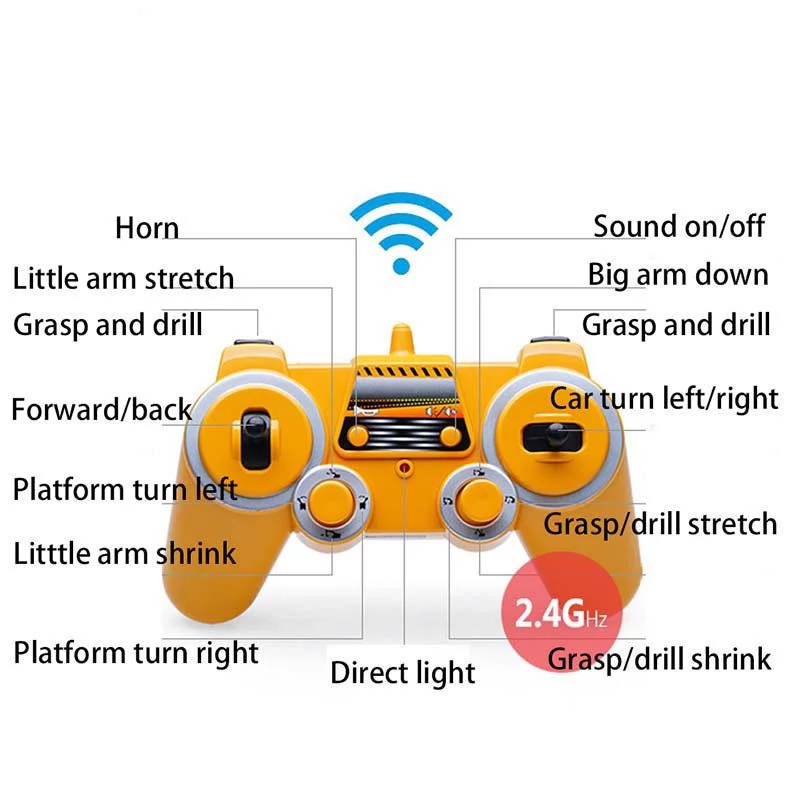 Horn
Little arm stretch
Grasp and drill
Forward/back
Platform turn left
Litttle arm shrink
Platform turn right
Direct light
Sound on/off
Big arm down
Grasp and drill
Car turn left/right
Grasp/drill stretch
2.4GHz
Grasp/drill shrink