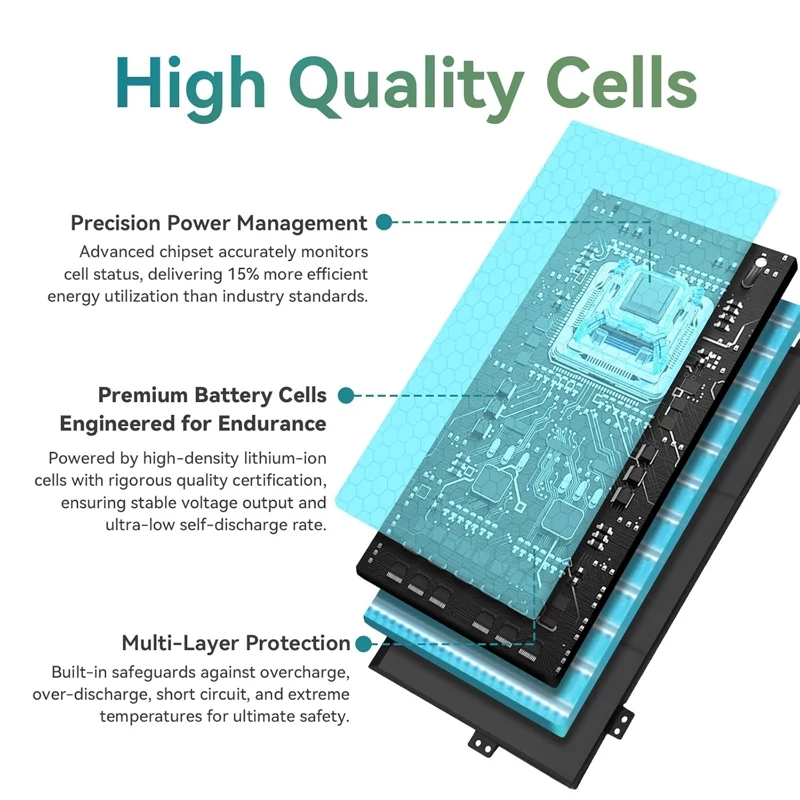 High Quality Cells

Precision Power Management
Advanced chipset accurately monitors cell status, delivering 15% more efficient energy utilization than industry standards.

Premium Battery Cells Engineered for Endurance
Powered by high-density lithium-ion cells with rigorous quality certification, ensuring stable voltage output and ultra-low self-discharge rate.

Multi-Layer Protection
Built-in safeguards against overcharge, over-discharge, short circuit, and extreme temperatures for ultimate safety.