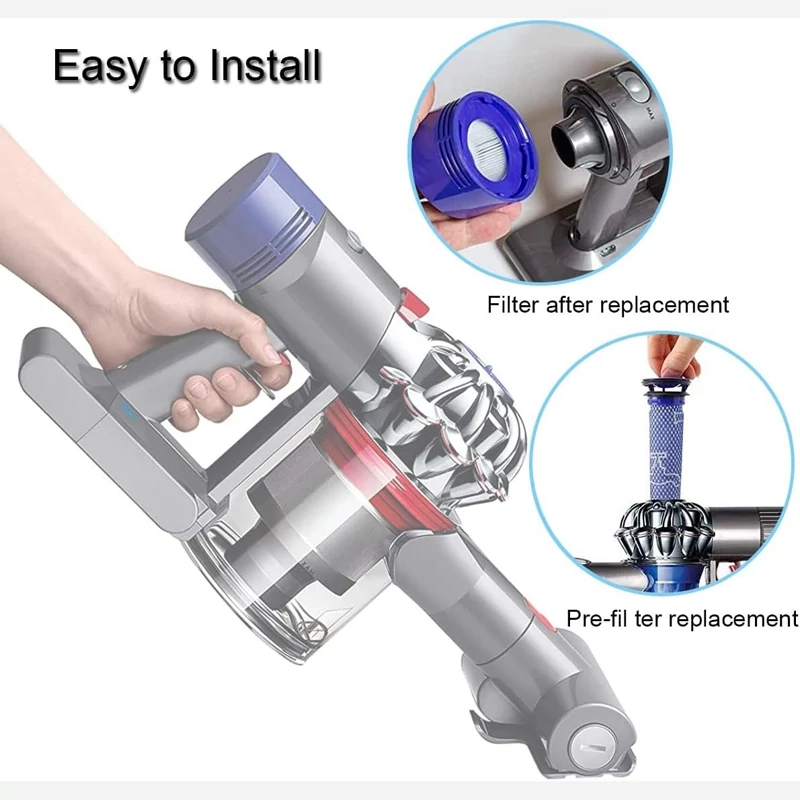 Easy to Install

MAX

Filter after replacement

Pre-fil ter replacement