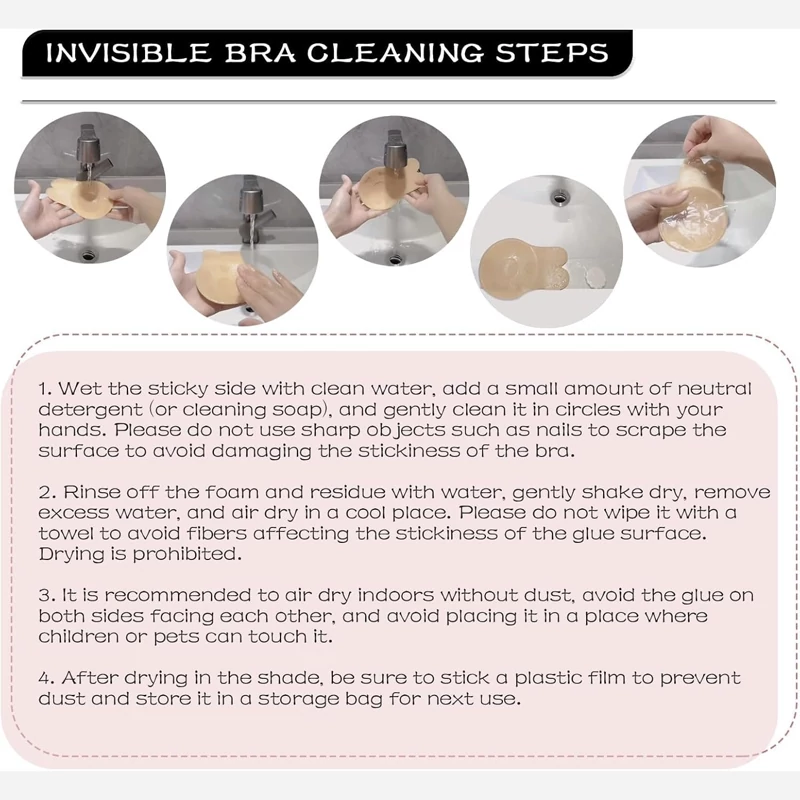 INVISIBLE BRA CLEANING STEPS

1. Wet the sticky side with clean water, add a small amount of neutral detergent (or cleaning soap), and gently clean it in circles with your hands. Please do not use sharp objects such as nails to scrape the surface to avoid damaging the stickiness of the bra.

2. Rinse off the foam and residue with water, gently shake dry, remove excess water, and air dry in a cool place. Please do not wipe it with a towel to avoid fibers affecting the stickiness of the glue surface. Drying is prohibited.

3. It is recommended to air dry indoors without dust, avoid the glue on both sides facing each other, and avoid placing it in a place where children or pets can touch it.

4. After drying in the shade, be sure to stick a plastic film to prevent dust and store it in a storage bag for next use.