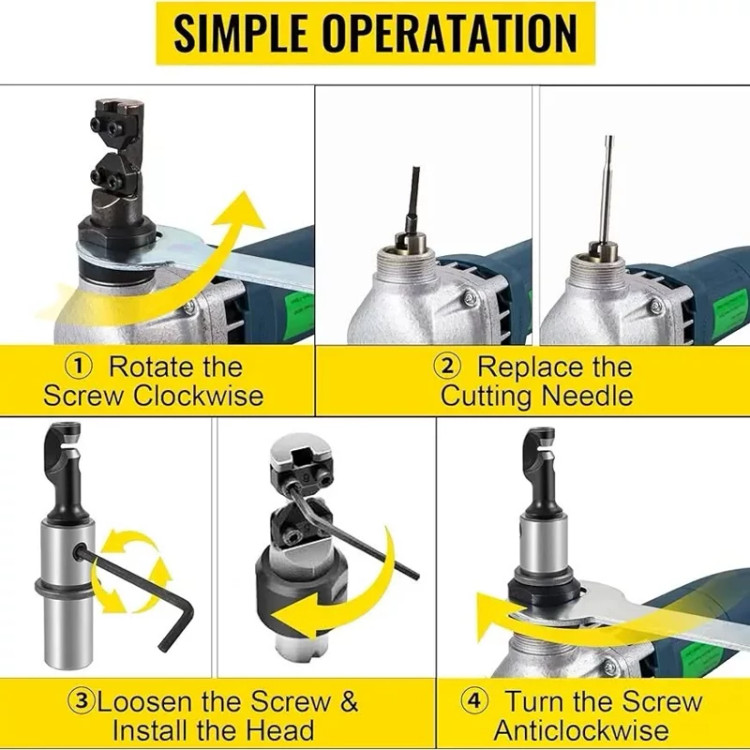 SIMPLE OPERATATION

① Rotate the Screw Clockwise

② Replace the Cutting Needle

③Loosen the Screw & Install the Head

④ Turn the Screw Anticlockwise