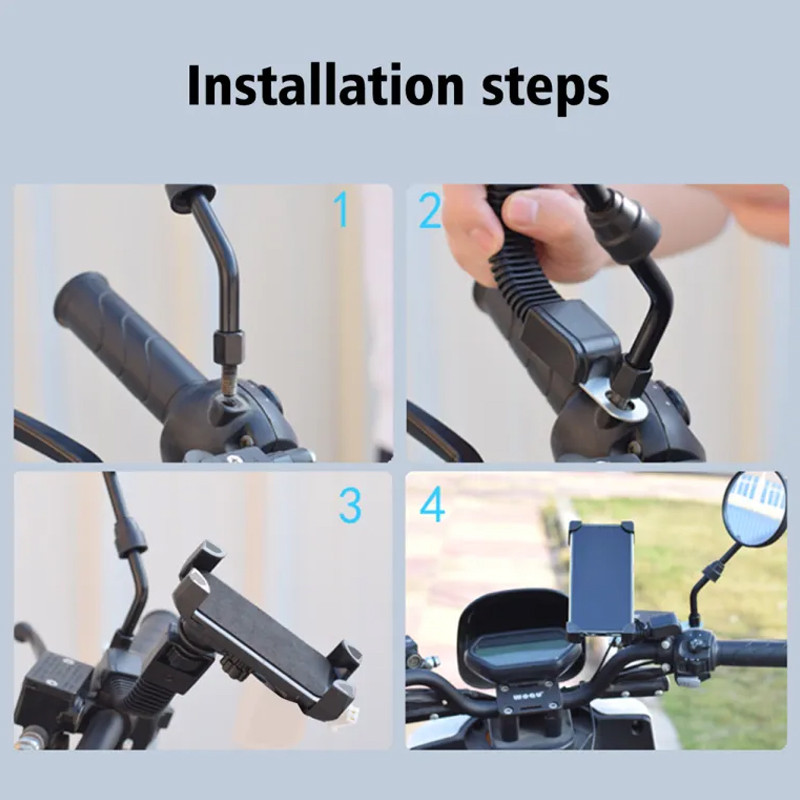 Installation steps

1

2

3

4