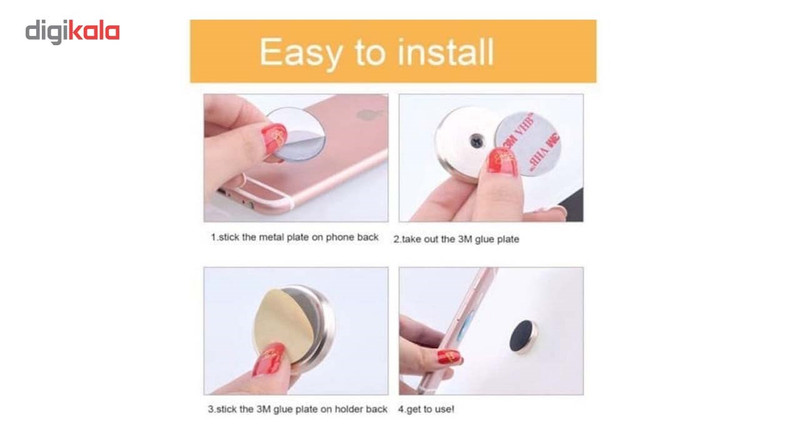 digikala

Easy to install

3M VHB

1.stick the metal plate on phone back

2.take out the 3M glue plate

3.stick the 3M glue plate on holder back

4.get to use!