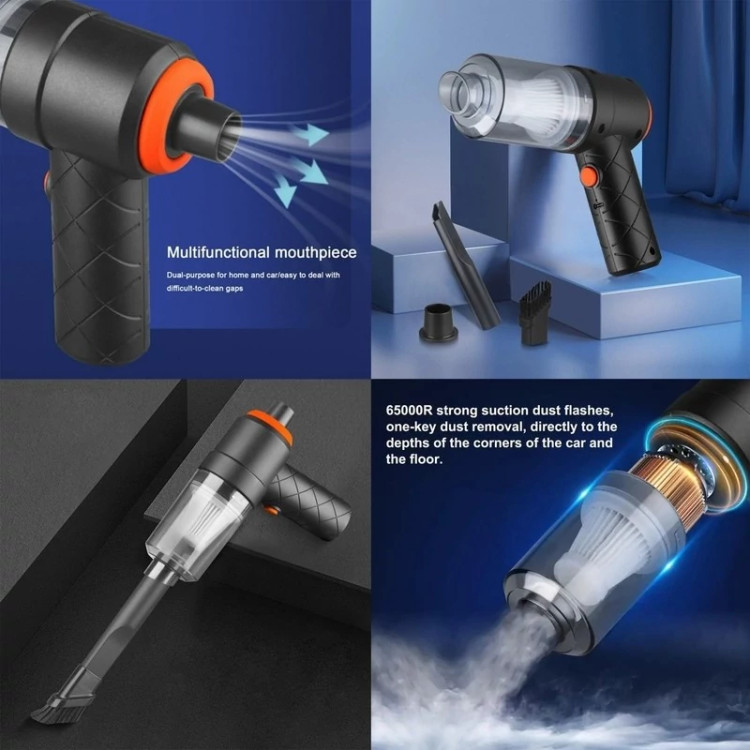 Multifunctional mouthpiece

Dual-purpose for home and car/easy to deal with difficult-to-clean gaps

65000R strong suction dust flashes, one-key dust removal, directly to the depths of the corners of the car and the floor.