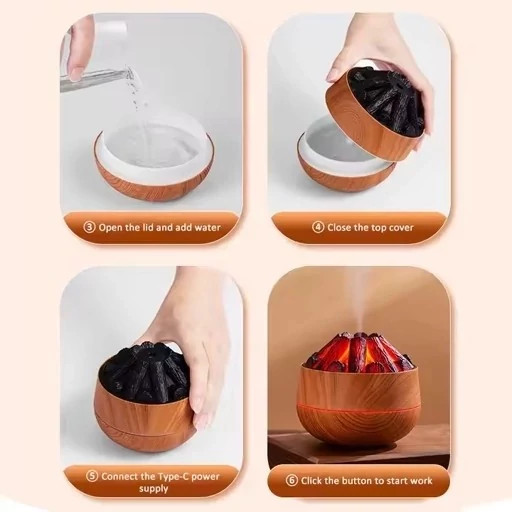 ③ Open the lid and add water

④ Close the top cover

⑤ Connect the Type-C power supply

⑥ Click the button to start work